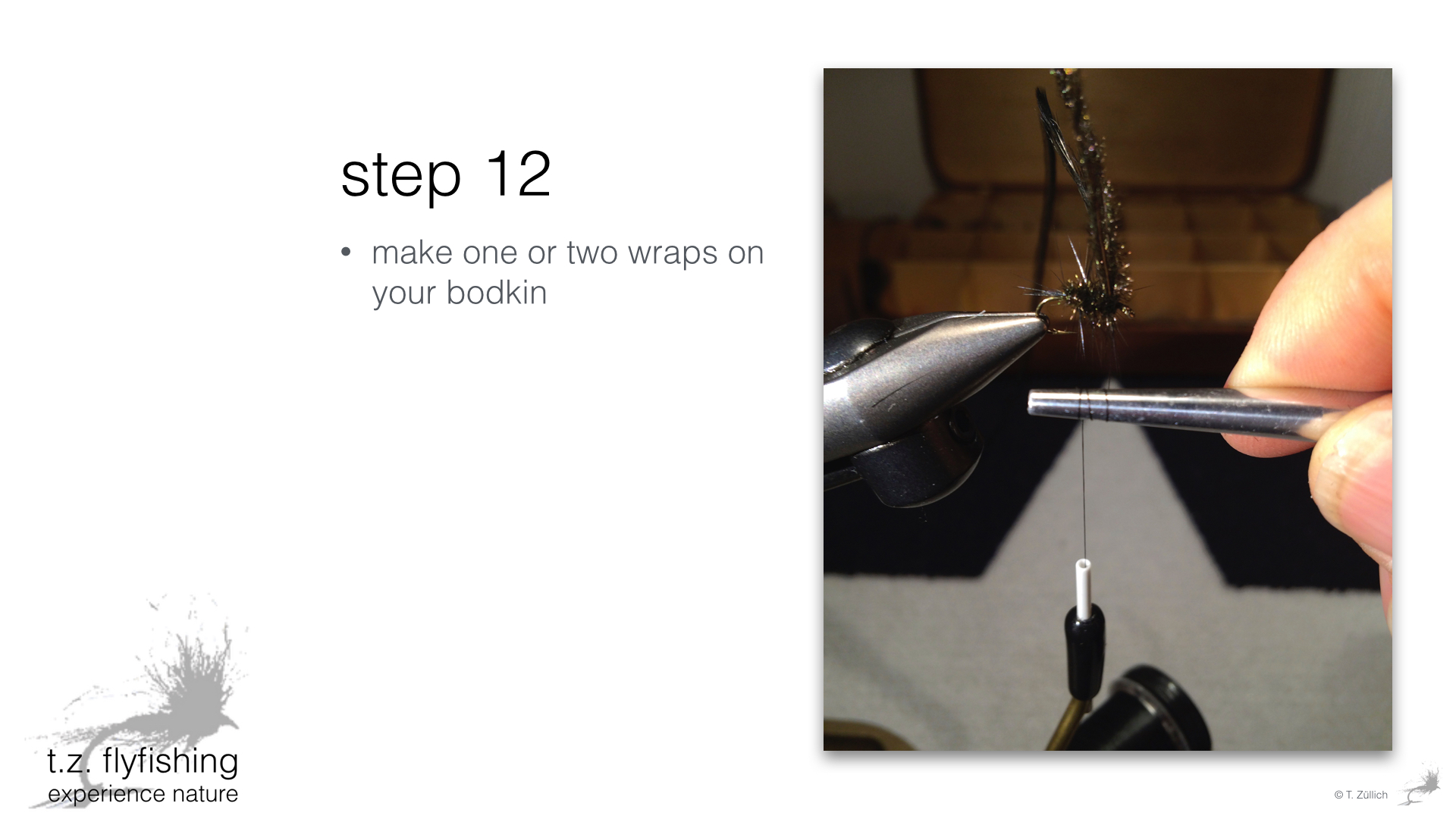 step 12

• make one or two wraps on your bodkin

t.z. flyfishing
experience nature

© T. Züllich