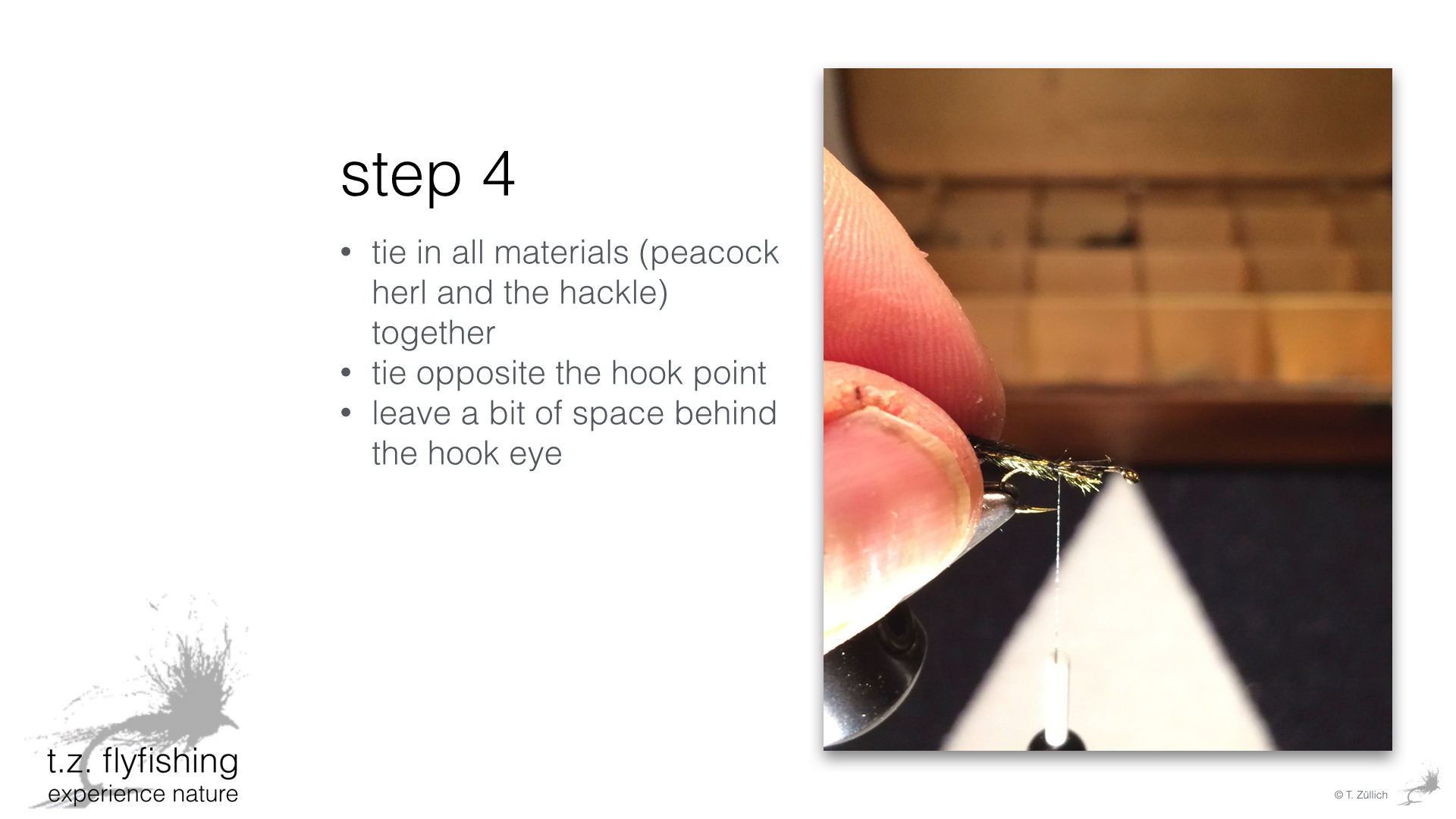 step 4

• tie in all materials (peacock herl and the hackle) together
• tie opposite the hook point
• leave a bit of space behind the hook eye

t.z. flyfishing
experience nature

© T. Züllich