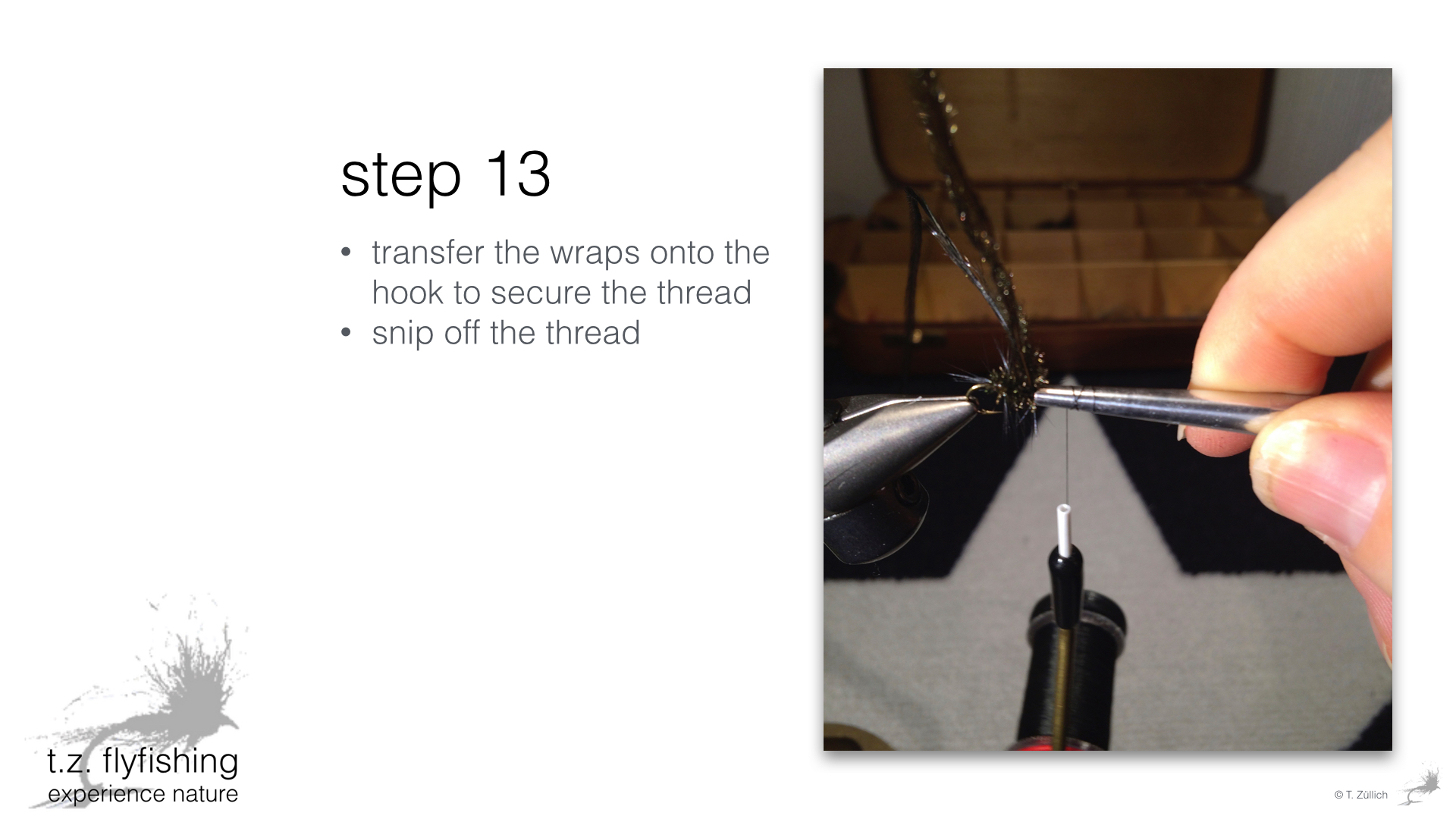 step 13

• transfer the wraps onto the hook to secure the thread
• snip off the thread

t.z. flyfishing
experience nature

© T. Züllich